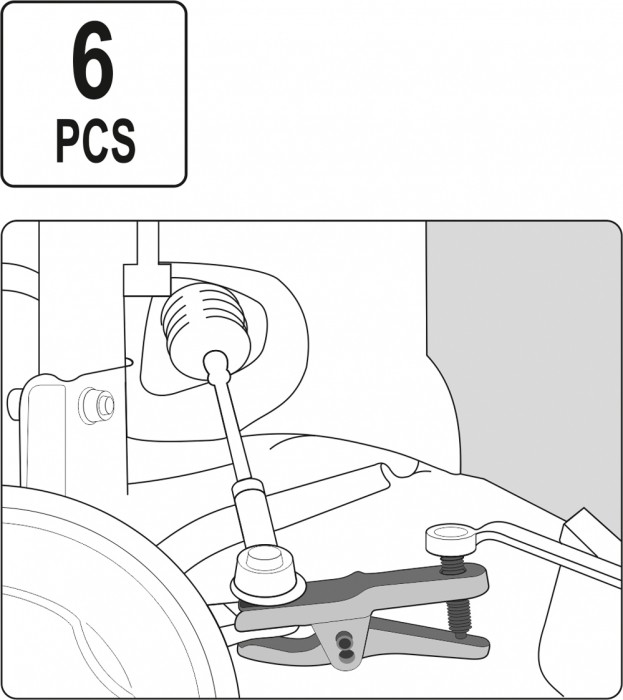 6
PCS