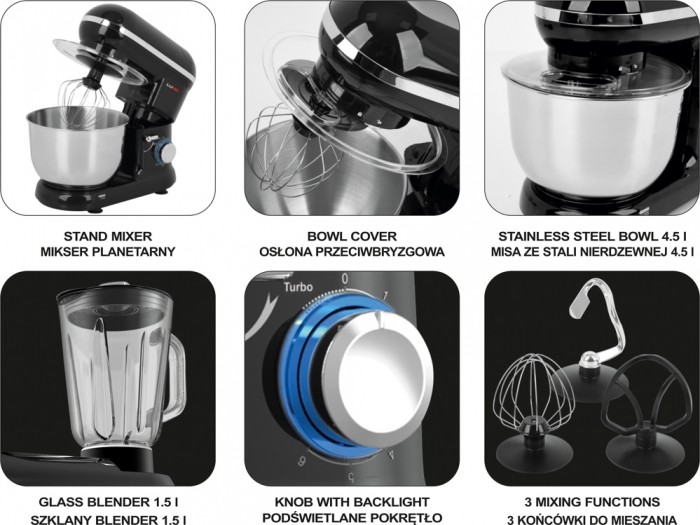 STAND MIXER
MIKSER PLANETARNY

BOWL COVER
OSŁONA PRZECIWBRYZGOWA

STAINLESS STEEL BOWL 4.5 l
MISA ZE STALI NIERDZEWNEJ 4.5 l

Turbo
0
1
4
5
6

GLASS BLENDER 1.5 l
SZKLANY BLENDER 1.5 l

KNOB WITH BACKLIGHT
PODŚWIETLANE POKRĘTŁO

3 MIXING FUNCTIONS
3 KOŃCÓWKI DO MIESZANIA