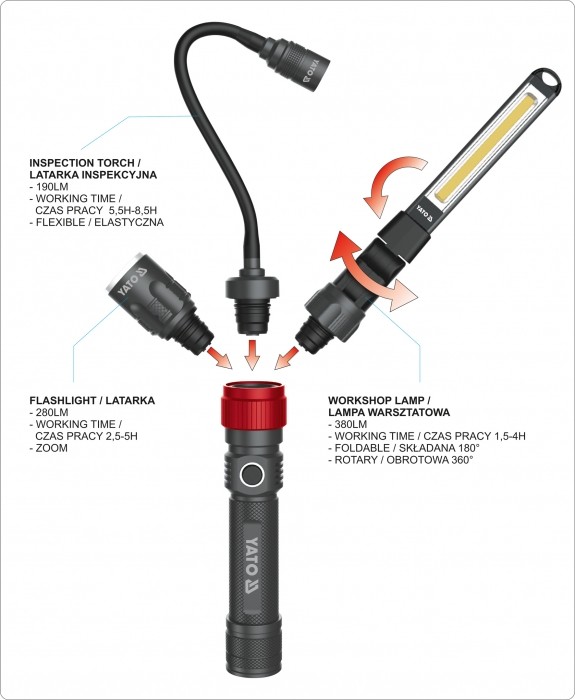 YATO

INSPECTION TORCH /
LATARKA INSPEKCYJNA
- 190LM
- WORKING TIME /
CZAS PRACY 5,5H-8,5H
- FLEXIBLE / ELASTYCZNA

YATO

YATO

FLASHLIGHT / LATARKA
- 280LM
- WORKING TIME /
CZAS PRACY 2,5-5H
- ZOOM

WORKSHOP LAMP /
LAMPA WARSZTATOWA
- 380LM
- WORKING TIME / CZAS PRACY 1,5-4H
- FOLDABLE / SKŁADANA 180°
- ROTARY / OBROTOWA 360°

YATO