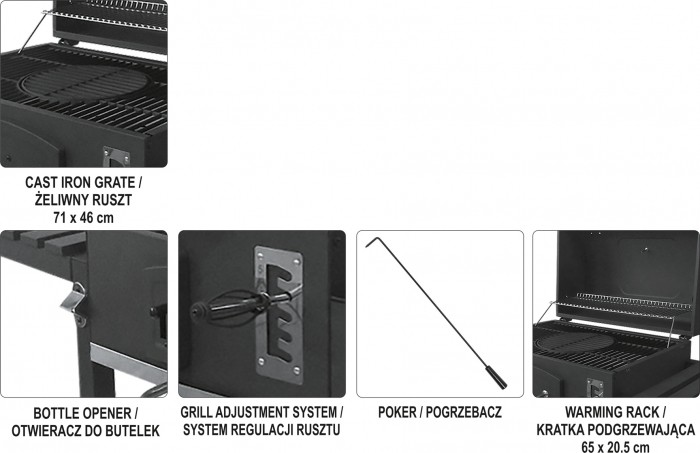 CAST IRON GRATE /
ŻELIWNY RUSZT
71 x 46 cm

BOTTLE OPENER /
OTWIERACZ DO BUTELEK

GRILL ADJUSTMENT SYSTEM /
SYSTEM REGULACJI RUSZTU

POKER / POGRZEBACZ

WARMING RACK /
KRATKA PODGRZEWAJĄCA
65 x 20.5 cm