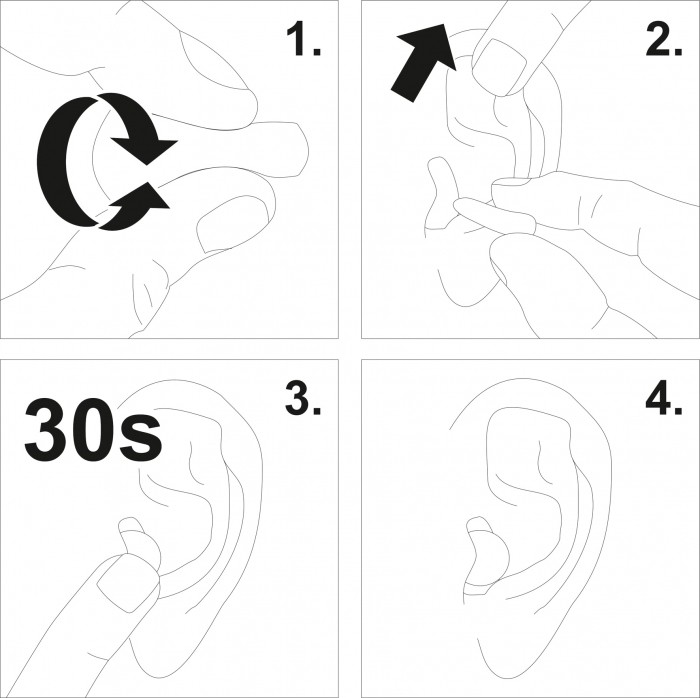 1.

2.

30s

3.

4.