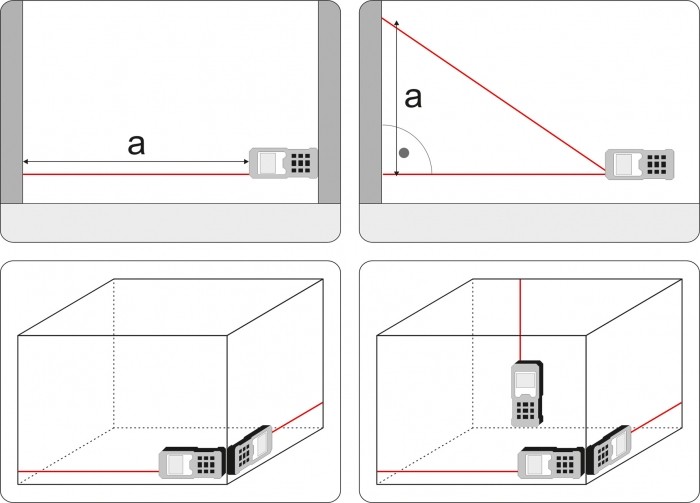 a

a