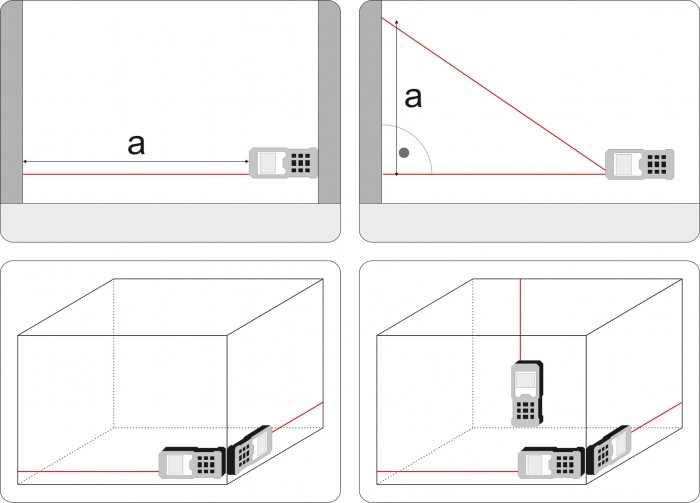 a

a