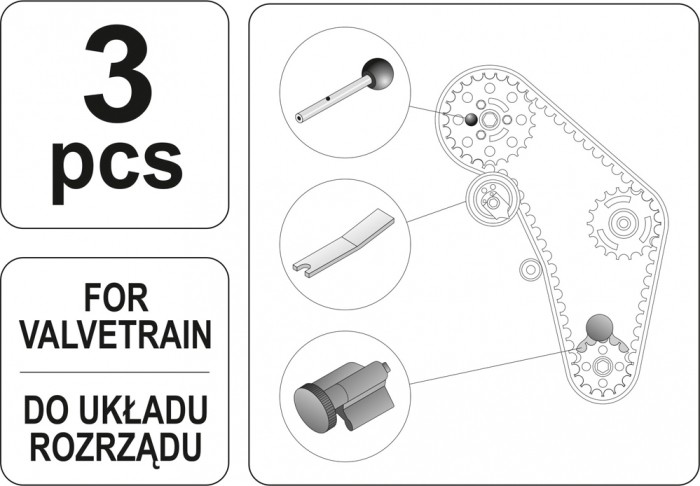 3
pcs

FOR
VALVETRAIN

DO UKŁADU
ROZRZĄDU