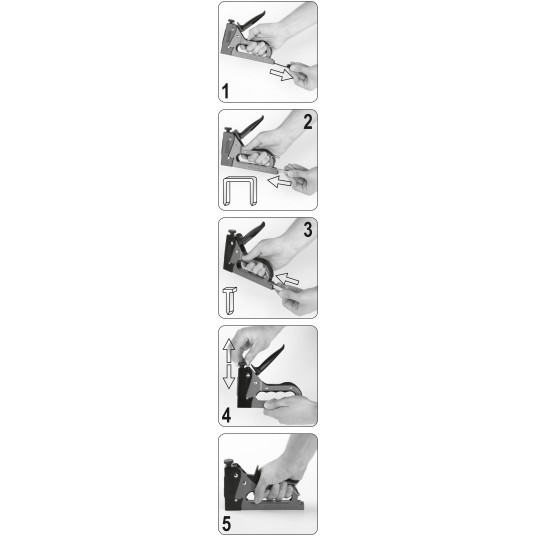 1

2

3

4

5