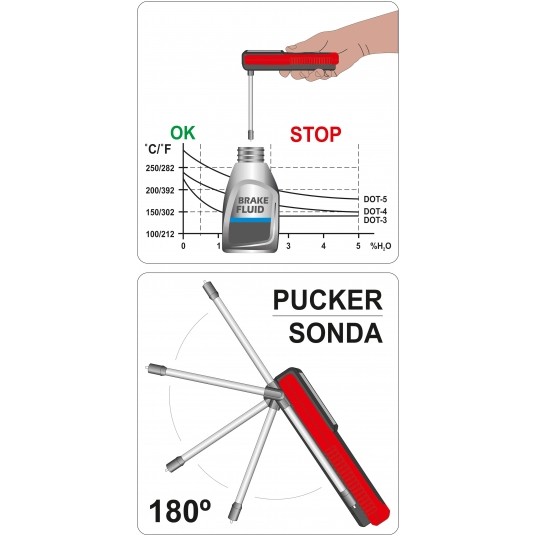 OK

STOP

°C/°F

250/282

200/392

150/302

100/212

BRAKE FLUID

DOT-5
DOT-4
DOT-3

0 1 3 4 5 $\%H_2O$

PUCKER

SONDA

180º