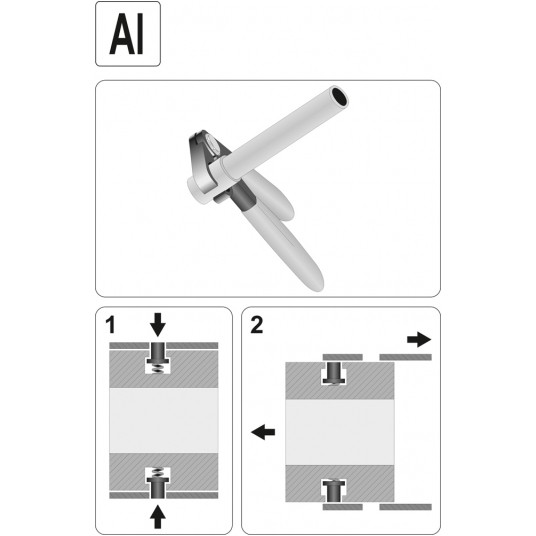 Al

1

2