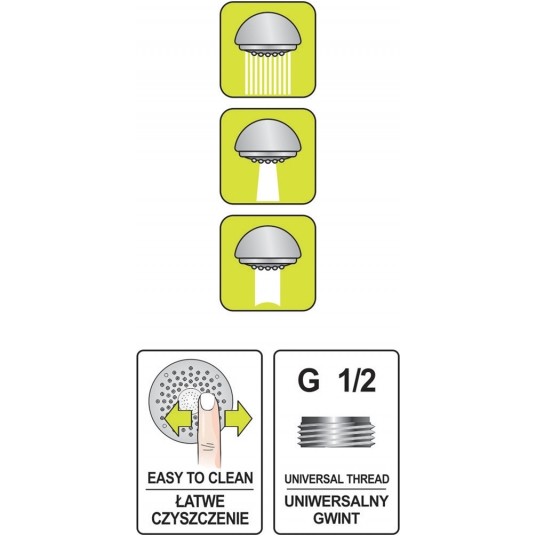 EASY TO CLEAN
ŁATWE CZYSZCZENIE

G 1/2

UNIVERSAL THREAD
UNIWERSALNY GWINT