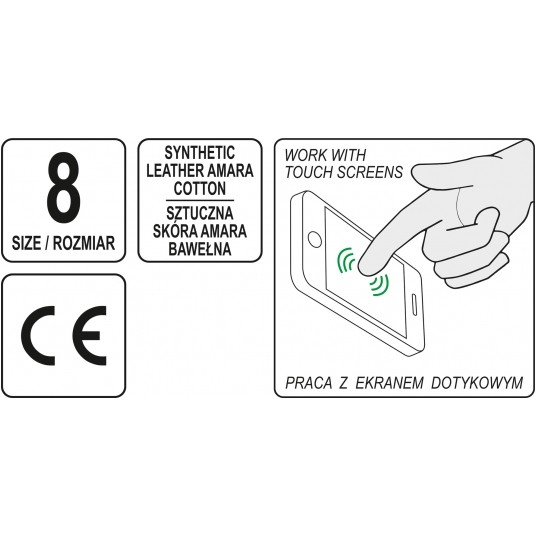 8

SIZE / ROZMIAR

CE

SYNTHETIC LEATHER AMARA COTTON

SZTUCZNA SKÓRA AMARA BAWEŁNA

WORK WITH TOUCH SCREENS

PRACA Z EKRANEM DOTYKOWYM