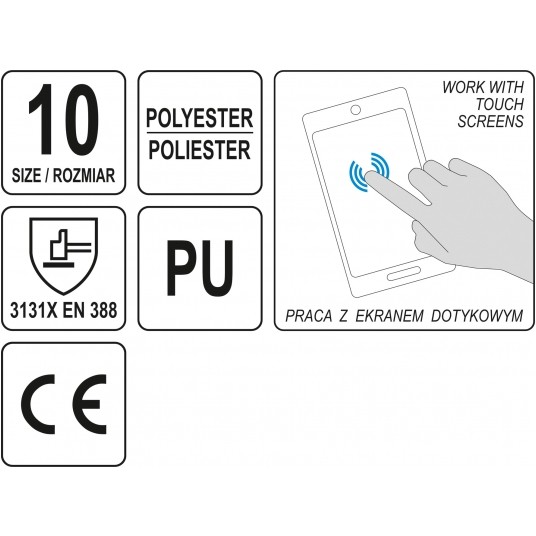 10
SIZE / ROZMIAR

POLYESTER
POLIESTER

WORK WITH TOUCH SCREENS

PRACA Z EKRANEM DOTYKOWYM

3131X EN 388

PU

CE