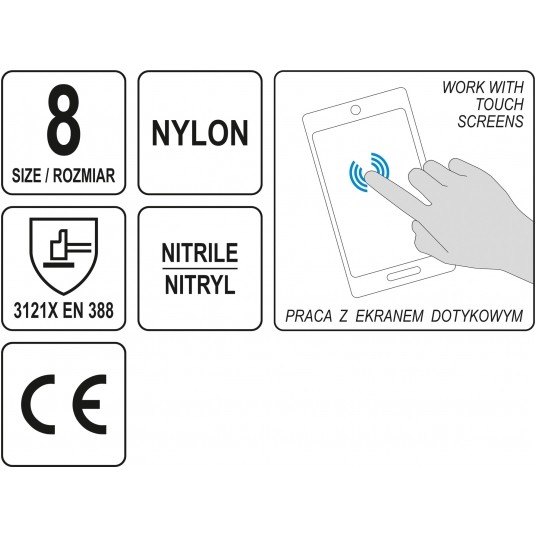 8
SIZE / ROZMIAR

NYLON

WORK WITH TOUCH SCREENS

PRACA Z EKRANEM DOTYKOWYM

3121X EN 388

NITRILE
NITRYL

CE