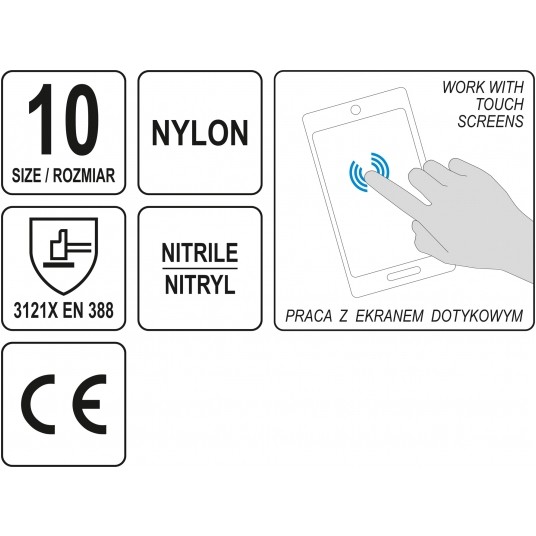 10
SIZE / ROZMIAR

NYLON

WORK WITH TOUCH SCREENS

PRACA Z EKRANEM DOTYKOWYM

3121X EN 388

NITRILE
NITRYL

CE