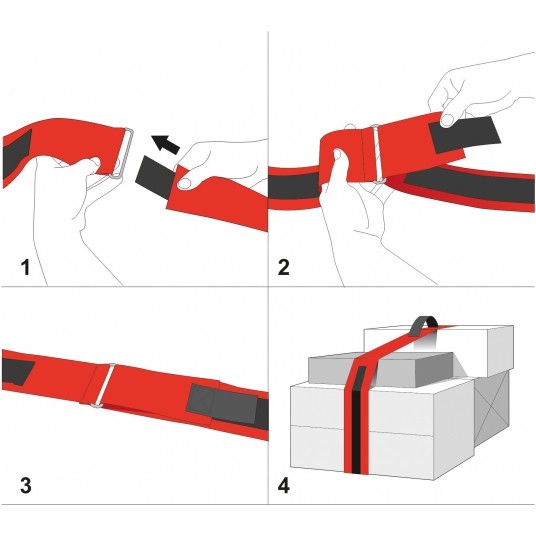 1

2

3

4