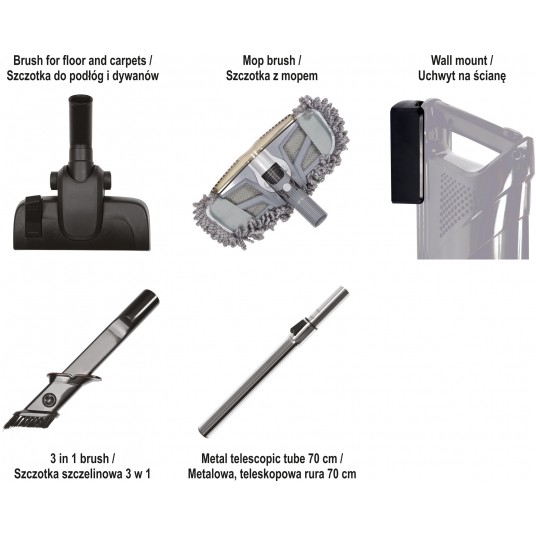 Brush for floor and carpets /
Szczotka do podłóg i dywanów

Mop brush /
Szczotka z mopem

Wall mount /
Uchwyt na ścianę

3 in 1 brush /
Szczotka szczelinowa 3 w 1

Metal telescopic tube 70 cm /
Metalowa, teleskopowa rura 70 cm