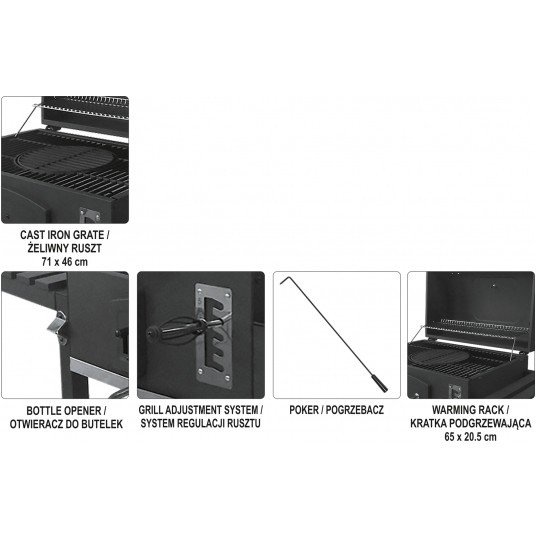 CAST IRON GRATE / ŻELIWNY RUSZT 71 x 46 cm

BOTTLE OPENER / OTWIERACZ DO BUTELEK

GRILL ADJUSTMENT SYSTEM / SYSTEM REGULACJI RUSZTU

POKER / POGRZEBACZ

WARMING RACK / KRATKA PODGRZEWAJĄCA 65 x 20.5 cm