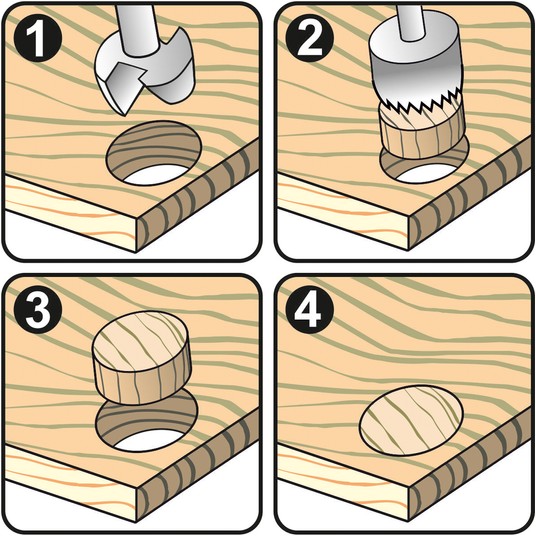 1

2

3

4