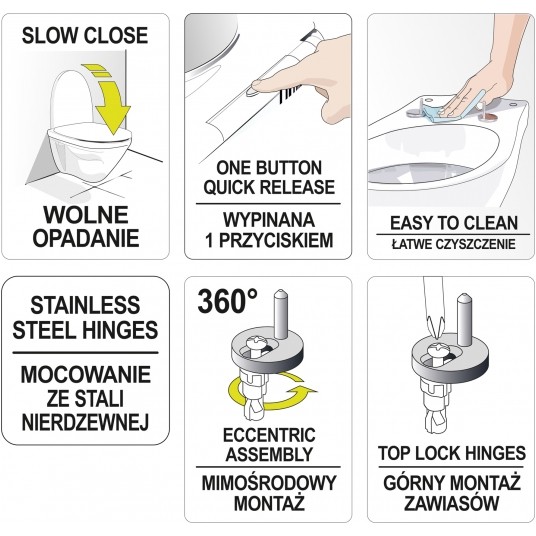 SLOW CLOSE

WOLNE OPADANIE

ONE BUTTON QUICK RELEASE

WYPINANA 1 PRZYCISKIEM

EASY TO CLEAN

ŁATWE CZYSZCZENIE

STAINLESS STEEL HINGES

MOCOWANIE ZE STALI NIERDZEWNEJ

360°

ECCENTRIC ASSEMBLY

MIMOŚRODOWY MONTAŻ

TOP LOCK HINGES

GÓRNY MONTAŻ ZAWIASÓW