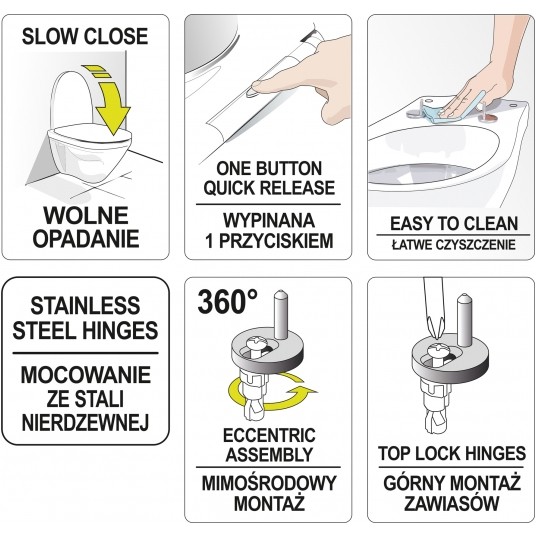 SLOW CLOSE

WOLNE OPADANIE

ONE BUTTON QUICK RELEASE

WYPINANA 1 PRZYCISKIEM

EASY TO CLEAN

ŁATWE CZYSZCZENIE

STAINLESS STEEL HINGES

MOCOWANIE ZE STALI NIERDZEWNEJ

360°

ECCENTRIC ASSEMBLY

MIMOŚRODOWY MONTAŻ

TOP LOCK HINGES

GÓRNY MONTAŻ ZAWIASÓW