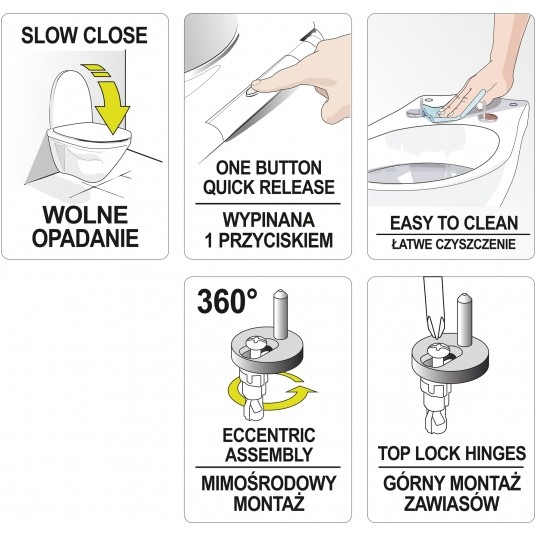 SLOW CLOSE

WOLNE OPADANIE

ONE BUTTON QUICK RELEASE

WYPINANA 1 PRZYCISKIEM

EASY TO CLEAN

ŁATWE CZYSZCZENIE

360°

ECCENTRIC ASSEMBLY

MIMOŚRODOWY MONTAŻ

TOP LOCK HINGES

GÓRNY MONTAŻ ZAWIASÓW