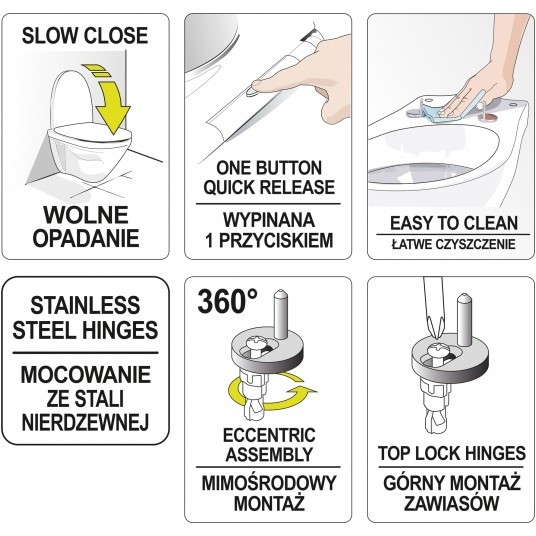 SLOW CLOSE

WOLNE OPADANIE

ONE BUTTON QUICK RELEASE

WYPINANA 1 PRZYCISKIEM

EASY TO CLEAN

ŁATWE CZYSZCZENIE

STAINLESS STEEL HINGES

MOCOWANIE ZE STALI NIERDZEWNEJ

360°

ECCENTRIC ASSEMBLY

MIMOŚRODOWY MONTAŻ

TOP LOCK HINGES

GÓRNY MONTAŻ ZAWIASÓW